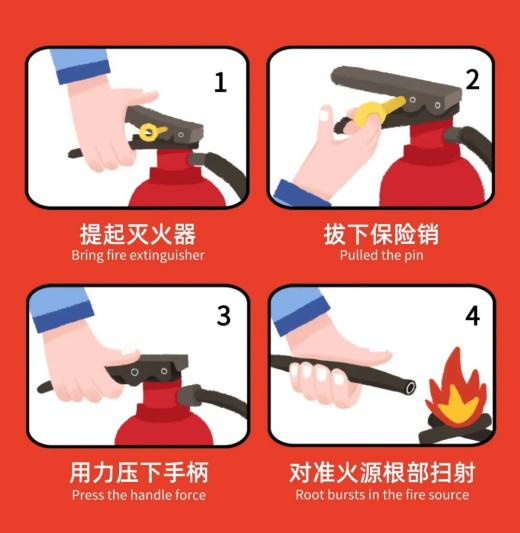 1

提起灭火器
Bring fire extinguisher

2

拔下保险销
Pulled the pin

3

用力压下手柄
Press the handle force

4

对准火源根部扫射
Root bursts in the fire source